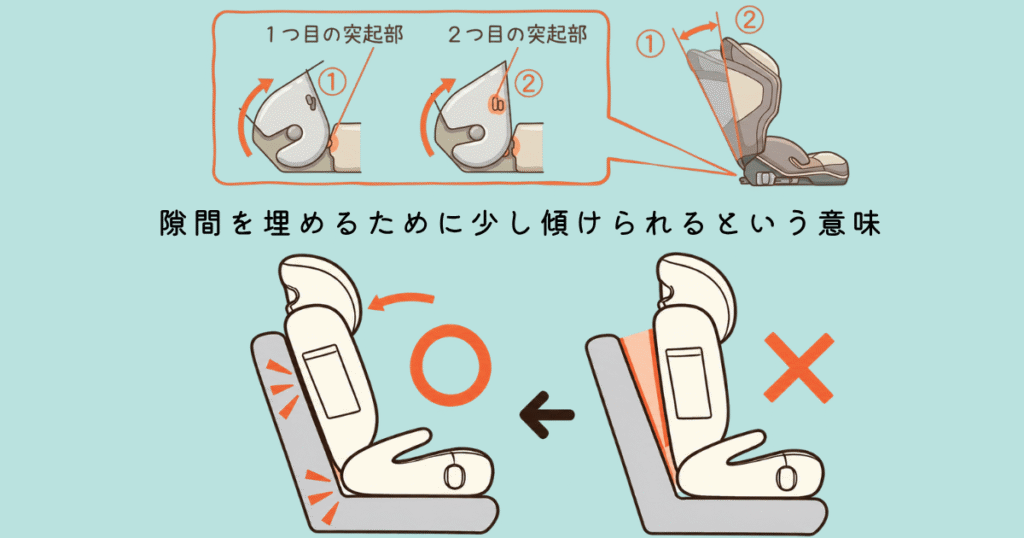 １つ目の突起部
①
２つ目の突起部
②
①
②

隙間を埋めるために少し傾けられるという意味